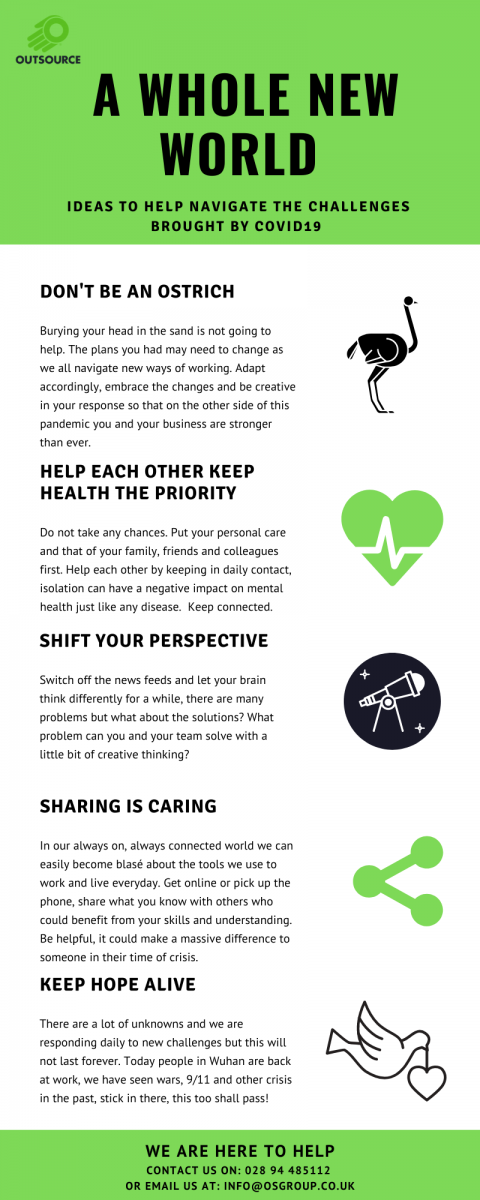 OUTSOURCE

A WHOLE NEW WORLD

IDEAS TO HELP NAVIGATE THE CHALLENGES BROUGHT BY COVID19

DON'T BE AN OSTRICH

Burying your head in the sand is not going to help. The plans you had may need to change as we all navigate new ways of working. Adapt accordingly, embrace the changes and be creative in your response so that on the other side of this pandemic you and your business are stronger than ever.

HELP EACH OTHER KEEP HEALTH THE PRIORITY

Do not take any chances. Put your personal care and that of your family, friends and colleagues first. Help each other by keeping in daily contact, isolation can have a negative impact on mental health just like any disease. Keep connected.

SHIFT YOUR PERSPECTIVE

Switch off the news feeds and let your brain think differently for a while, there are many problems but what about the solutions? What problem can you and your team solve with a little bit of creative thinking?

SHARING IS CARING

In our always on, always connected world we can easily become blasé about the tools we use to work and live everyday. Get online or pick up the phone, share what you know with others who could benefit from your skills and understanding. Be helpful, it could make a massive difference to someone in their time of crisis.

KEEP HOPE ALIVE

There are a lot of unknowns and we are responding daily to new challenges but this will not last forever. Today people in Wuhan are back at work, we have seen wars, 9/11 and other crisis in the past, stick in there, this too shall pass!

WE ARE HERE TO HELP
CONTACT US ON: 028 94 485112
OR EMAIL US AT: INFO@OSGROUP.CO.UK